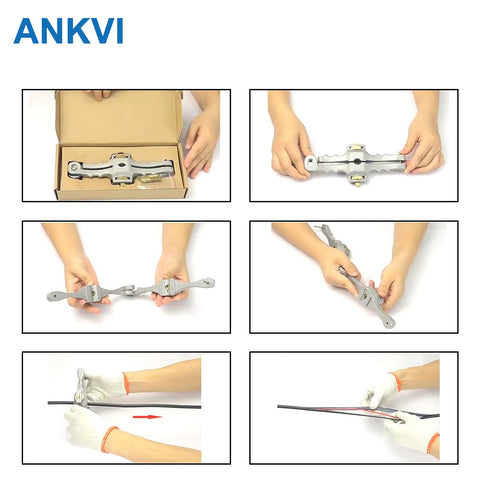 ANKVI